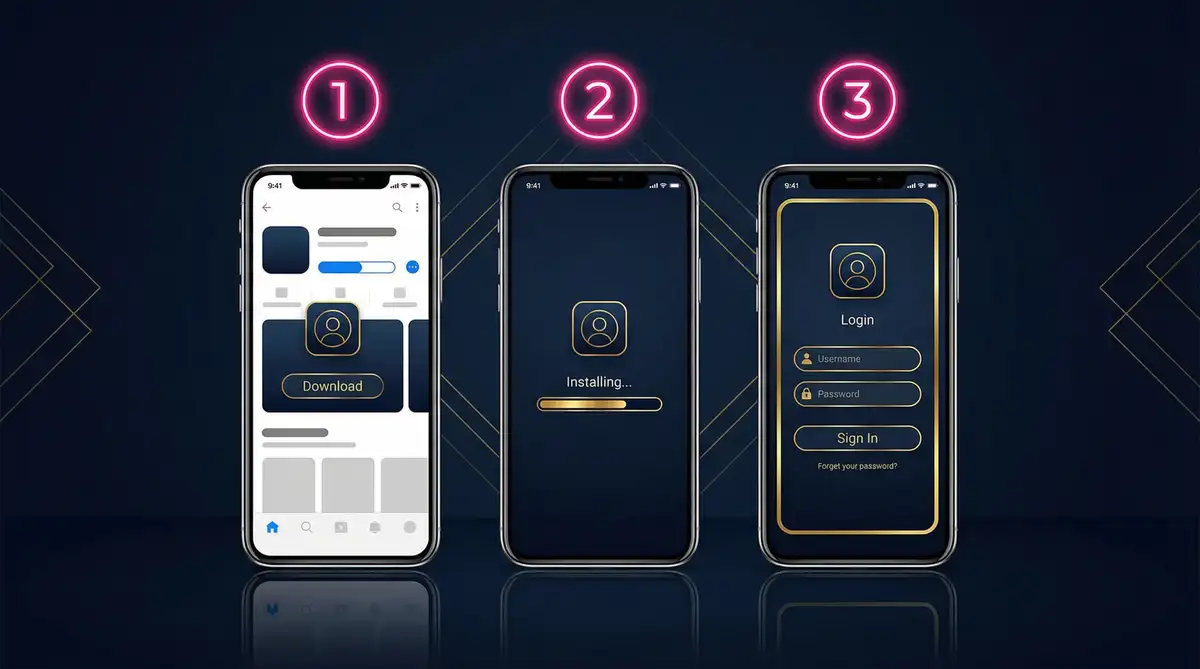 1

9:41

Download

2

9:41

Installing...

3

9:41

Login

Username

Password

Sign In

Forget your password?